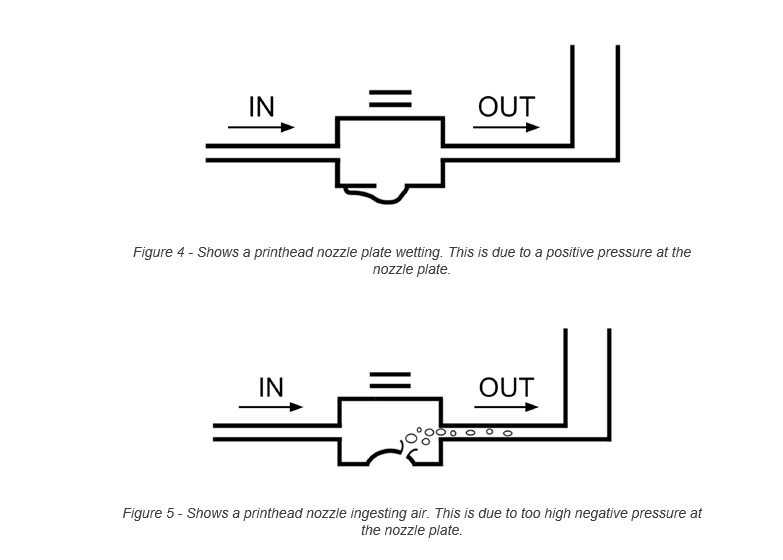 IN

OUT

Figure 4 - Shows a printhead nozzle plate wetting. This is due to a positive pressure at the nozzle plate.

IN

OUT

Figure 5 - Shows a printhead nozzle ingesting air. This is due to too high negative pressure at the nozzle plate.